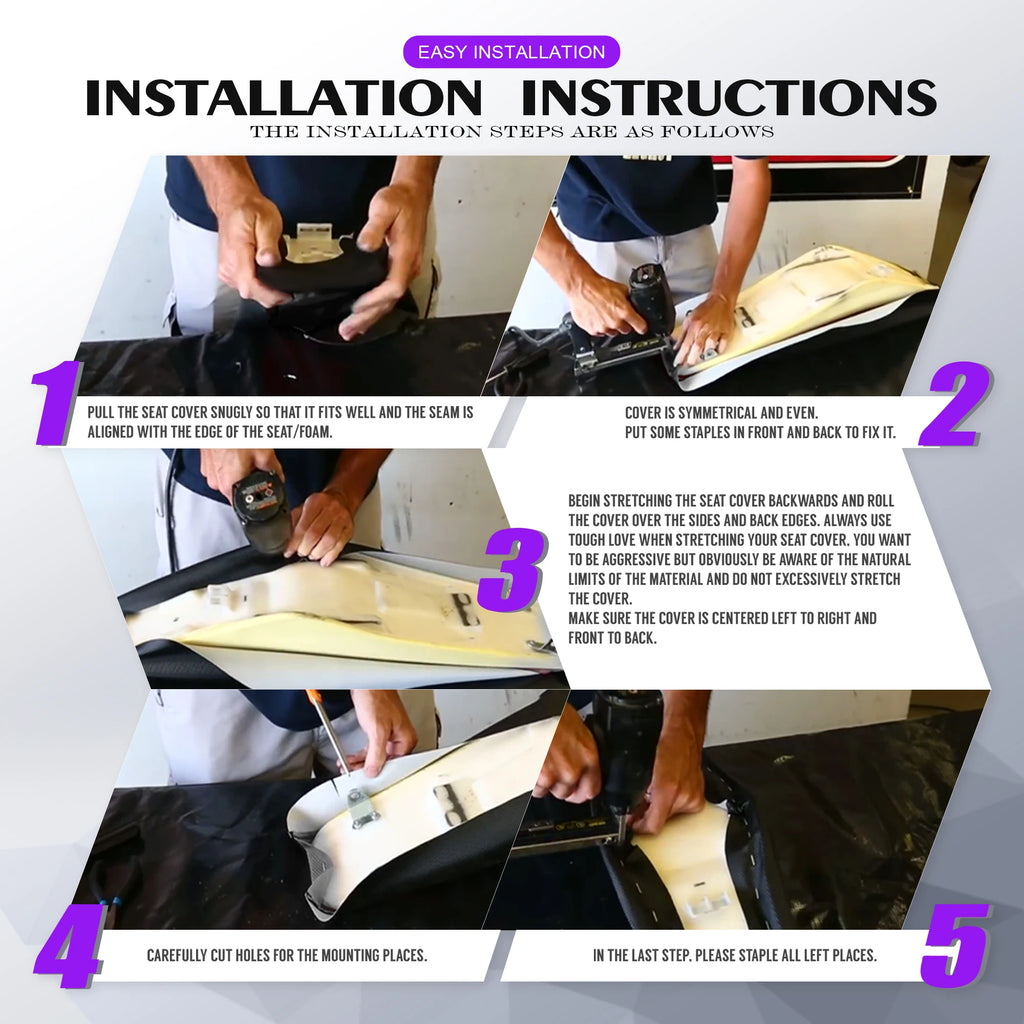 EASY INSTALLATION

INSTALLATION INSTRUCTIONS

THE INSTALLATION STEPS ARE AS FOLLOWS

1

PULL THE SEAT COVER SNUGLY SO THAT IT FITS WELL AND THE SEAM IS ALIGNED WITH THE EDGE OF THE SEAT/FOAM.

COVER IS SYMMETRICAL AND EVEN.
PUT SOME STAPLES IN FRONT AND BACK TO FIX IT.

2

3

BEGIN STRETCHING THE SEAT COVER BACKWARDS AND ROLL THE COVER OVER THE SIDES AND BACK EDGES. ALWAYS USE TOUGH LOVE WHEN STRETCHING YOUR SEAT COVER. YOU WANT TO BE AGGRESSIVE BUT OBVIOUSLY BE AWARE OF THE NATURAL LIMITS OF THE MATERIAL AND DO NOT EXCESSIVELY STRETCH THE COVER.
MAKE SURE THE COVER IS CENTERED LEFT TO RIGHT AND FRONT TO BACK.

4

CAREFULLY CUT HOLES FOR THE MOUNTING PLACES.

IN THE LAST STEP, PLEASE STAPLE ALL LEFT PLACES.

5